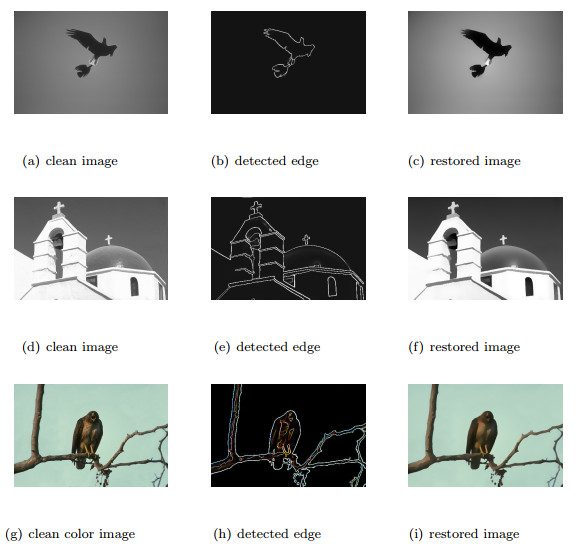 (a) clean image

(b) detected edge

(c) restored image

(d) clean image

(e) detected edge

(f) restored image

(g) clean color image

(h) detected edge

(i) restored image